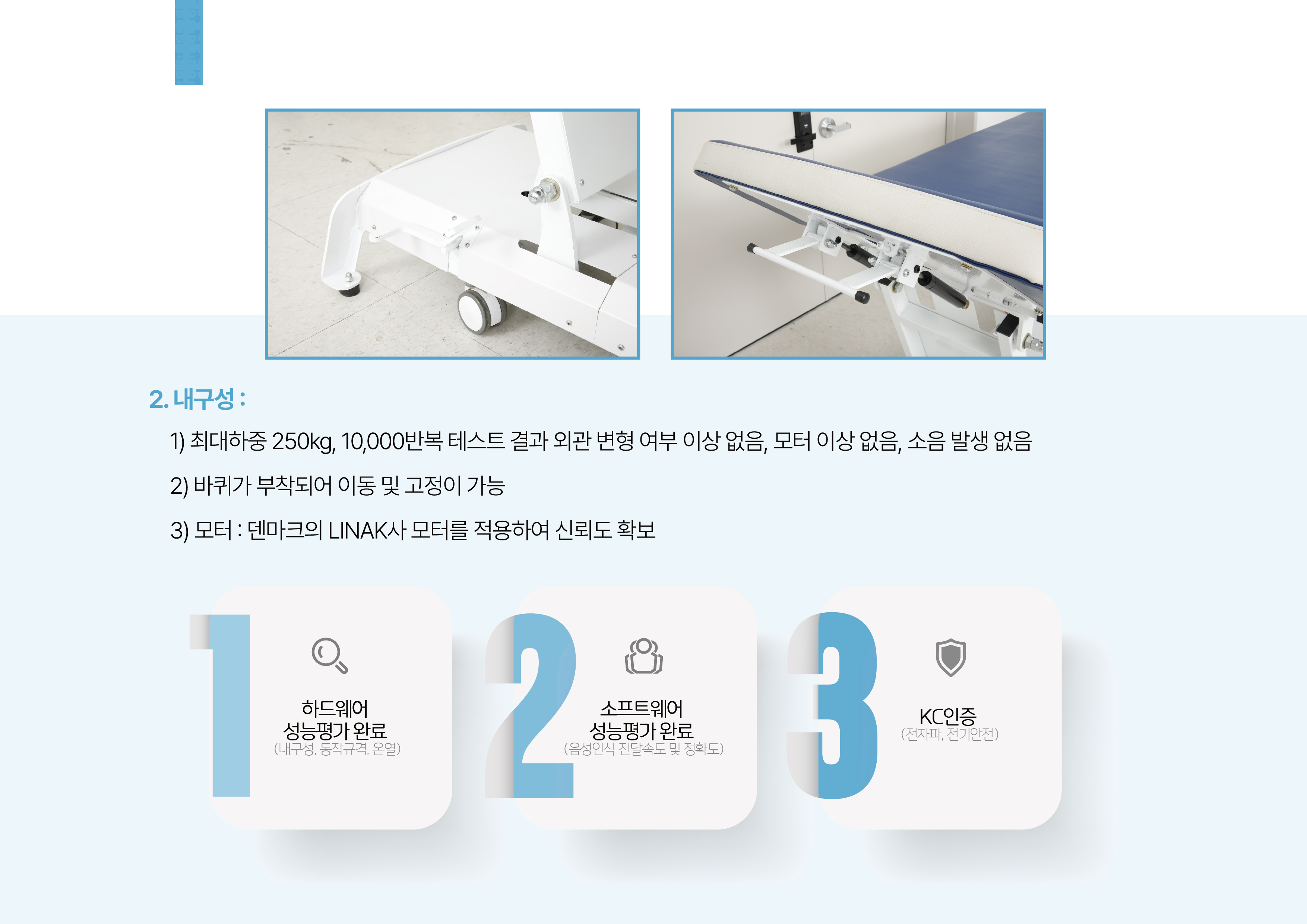 2. 내구성 :

1) 최대하중 250kg, 10,000반복 테스트 결과 외관 변형 여부 이상 없음, 모터 이상 없음, 소음 발생 없음

2) 바퀴가 부착되어 이동 및 고정이 가능

3) 모터 : 덴마크의 LINAK사 모터를 적용하여 신뢰도 확보

1

하드웨어 성능평가 완료 (내구성, 동작규격, 온열)

2

소프트웨어 성능평가 완료 (음성인식 전달속도 및 정확도)

3

KC인증 (전자파, 전기안전)